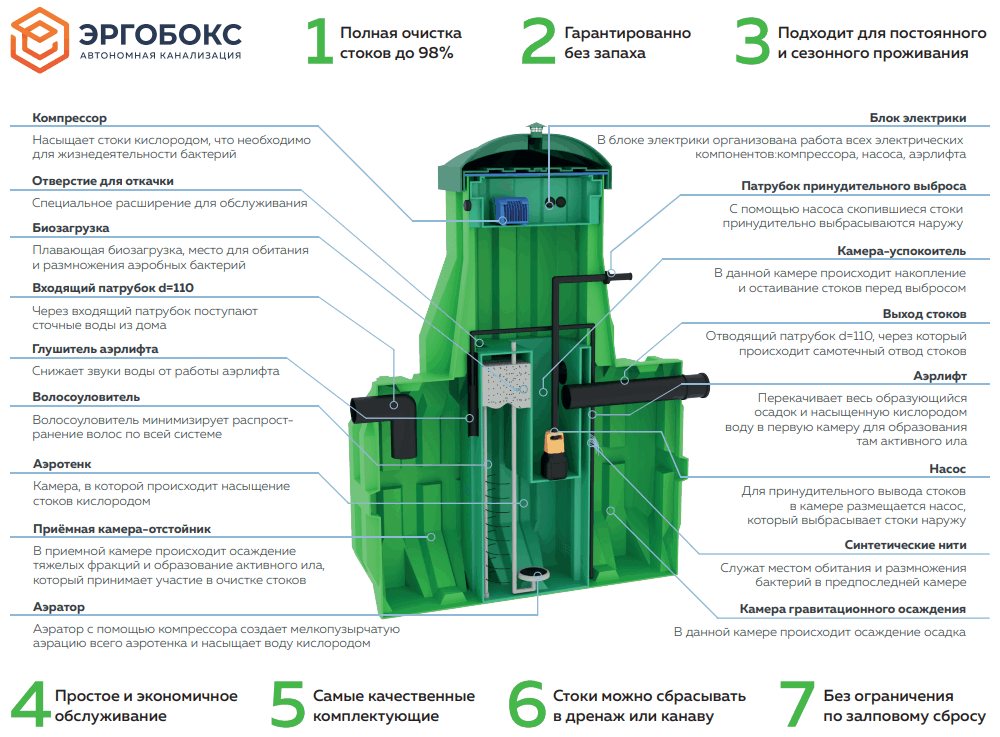 ЭРГОБОКС
АВТОНОМНАЯ КАНАЛИЗАЦИЯ

1 Полная очистка стоков до 98%

2 Гарантированно без запаха

3 Подходит для постоянного и сезонного проживания

Компрессор
Насыщает стоки кислородом, что необходимо для жизнедеятельности бактерий

Отверстие для откачки
Специальное расширение для обслуживания

Биозагрузка
Плавающая биозагрузка, место для обитания и размножения аэробных бактерий

Входящий патрубок d=110
Через входящий патрубок поступают сточные воды из дома

Глушитель аэрлифта
Снижает звуки воды от работы аэрлифта

Волосоуловитель
Волосоуловитель минимизирует распространение волос по всей системе

Аэротенк
Камера, в которой происходит насыщение стоков кислородом

Приёмная камера-отстойник
В приемной камере происходит осаждение тяжелых фракций и образование активного ила, который принимает участие в очистке стоков

Аэратор
Аэратор с помощью компрессора создает мелкопузырчатую аэрацию всего аэротенка и насыщает воду кислородом

Блок электрики
В блоке электрики организована работа всех электрических компонентов:компрессора, насоса, аэрлифта

Патрубок принудительного выброса
С помощью насоса скопившиеся стоки принудительно выбрасываются наружу

Камера-успокоитель
В данной камере происходит накопление и остаивание стоков перед выбросом

Выход стоков
Отводящий патрубок d=110, через который происходит самотечный отвод стоков

Аэрлифт
Перекачивает весь образующийся осадок и насыщенную кислородом воду в первую камеру для образования там активного ила

Насос
Для принудительного вывода стоков в камере размещается насос, который выбрасывает стоки наружу

Синтетические нити
Служат местом обитания и размножения бактерий в предпоследней камере

Камера гравитационного осаждения
В данной камере происходит осаждение осадка

4 Простое и экономичное обслуживание

5 Самые качественные комплектующие

6 Стоки можно сбрасывать в дренаж или канаву

7 Без ограничения по залповому сбросу